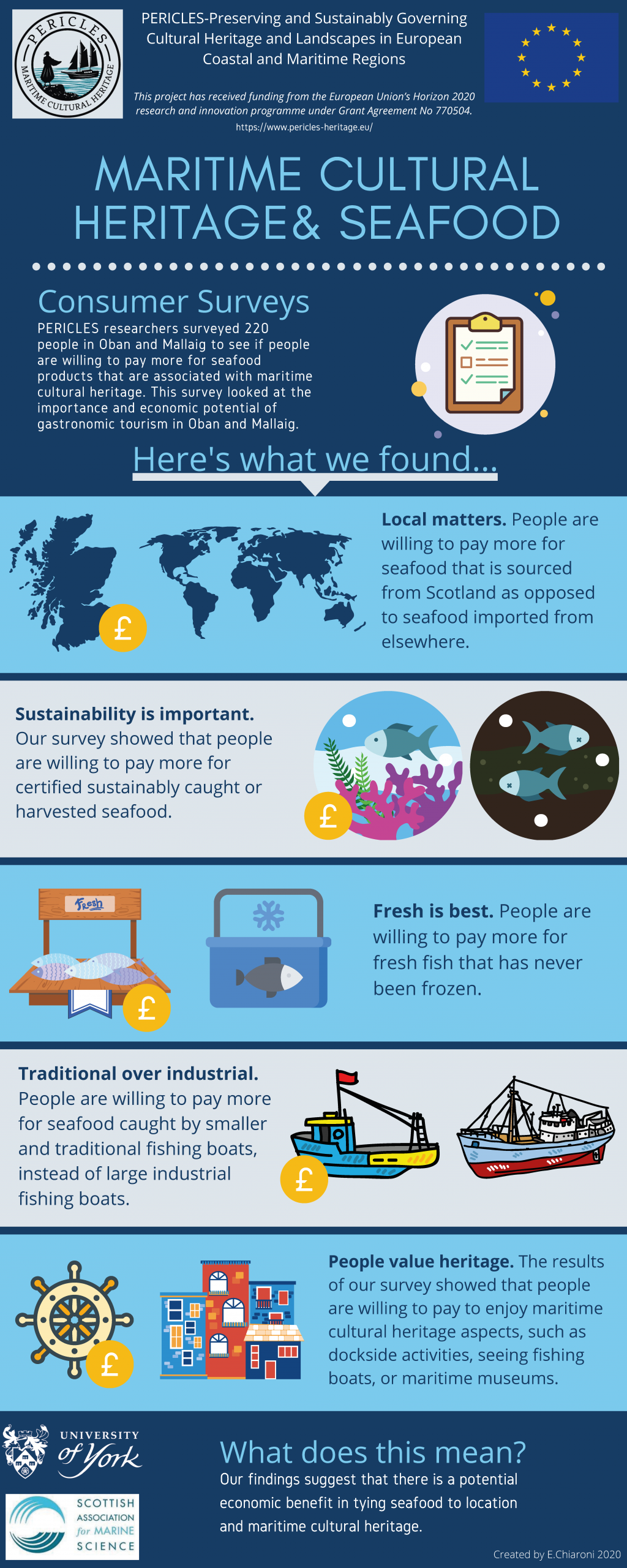 PERICLES
MARITIME CULTURAL HERITAGE

PERICLES-Preserving and Sustainably Governing Cultural Heritage and Landscapes in European Coastal and Maritime Regions

This project has received funding from the European Union's Horizon 2020 research and innovation programme under Grant Agreement No 770504.
https://www.pericles-heritage.eu/

MARITIME CULTURAL HERITAGE& SEAFOOD

Consumer Surveys
PERICLES researchers surveyed 220 people in Oban and Mallaig to see if people are willing to pay more for seafood products that are associated with maritime cultural heritage. This survey looked at the importance and economic potential of gastronomic tourism in Oban and Mallaig.

Here's what we found...

£

Local matters. People are willing to pay more for seafood that is sourced from Scotland as opposed to seafood imported from elsewhere.

Sustainability is important. Our survey showed that people are willing to pay more for certified sustainably caught or harvested seafood.

£

Fresh

£

Fresh is best. People are willing to pay more for fresh fish that has never been frozen.

Traditional over industrial. People are willing to pay more for seafood caught by smaller and traditional fishing boats, instead of large industrial fishing boats.

£

£

People value heritage. The results of our survey showed that people are willing to pay to enjoy maritime cultural heritage aspects, such as dockside activities, seeing fishing boats, or maritime museums.

UNIVERSITY of York

SCOTTISH ASSOCIATION for MARINE SCIENCE

What does this mean?
Our findings suggest that there is a potential economic benefit in tying seafood to location and maritime cultural heritage.

Created by E.Chiaroni 2020