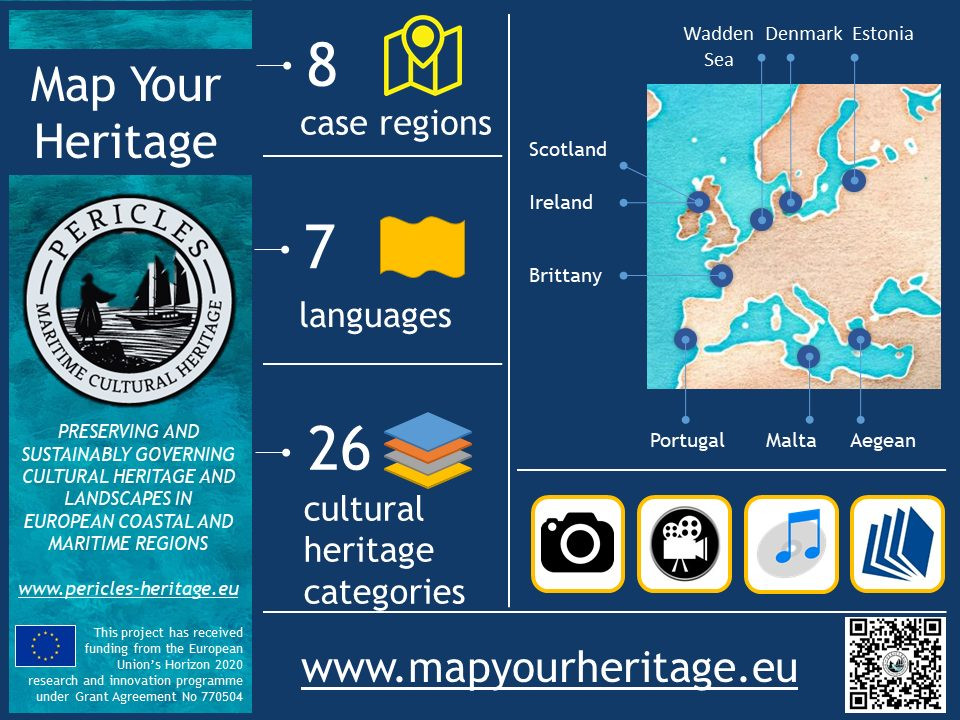 Map Your Heritage

PERICLES
MARITIME CULTURAL HERITAGE

PRESERVING AND SUSTAINABLY GOVERNING CULTURAL HERITAGE AND LANDSCAPES IN EUROPEAN COASTAL AND MARITIME REGIONS

www.pericles-heritage.eu

This project has received funding from the European Union's Horizon 2020 research and innovation programme under Grant Agreement No 770504

8 case regions

7 languages

26 cultural heritage categories

Wadden Sea
Denmark
Estonia
Scotland
Ireland
Brittany
Portugal
Malta
Aegean

www.mapyourheritage.eu